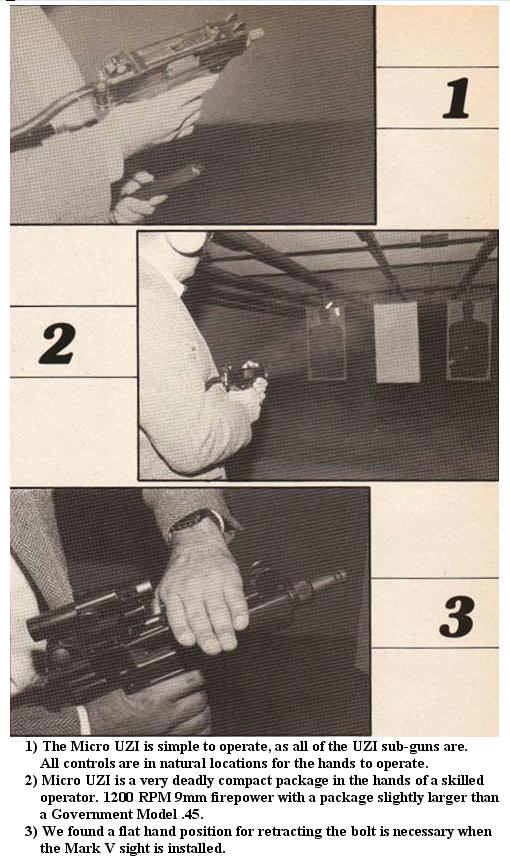 1

2

3

1) The Micro UZI is simple to operate, as all of the UZI sub-guns are. All controls are in natural locations for the hands to operate.
2) Micro UZI is a very deadly compact package in the hands of a skilled operator. 1200 RPM 9mm firepower with a package slightly larger than a Government Model .45.
3) We found a flat hand position for retracting the bolt is necessary when the Mark V sight is installed.